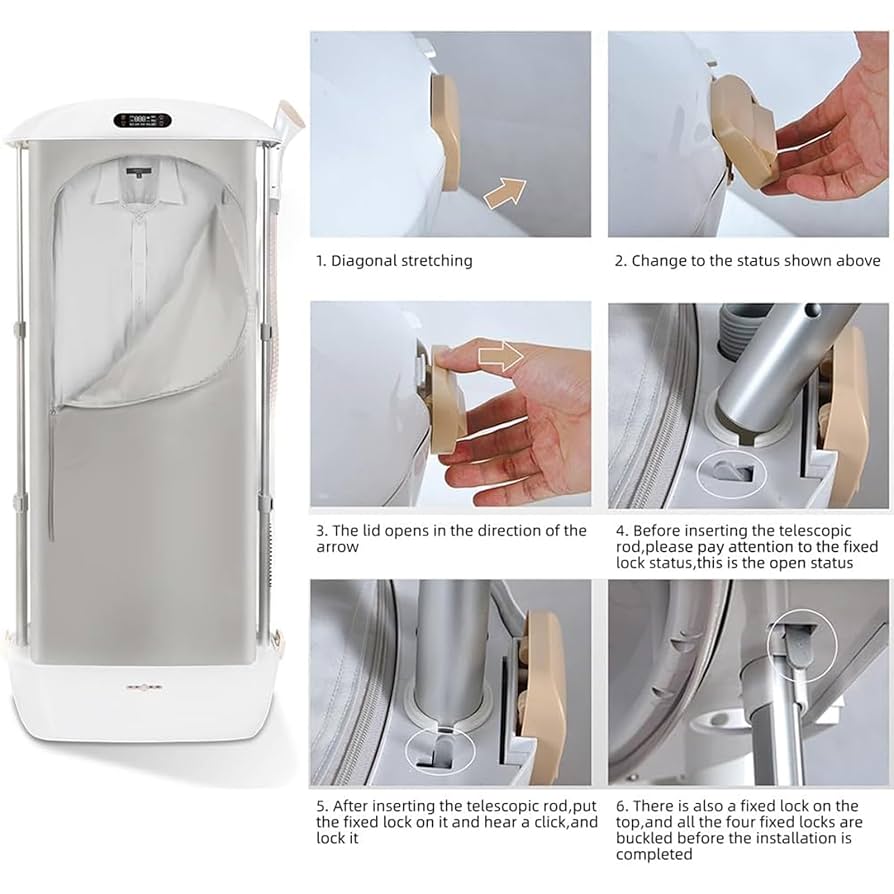 1. Diagonal stretching

2. Change to the status shown above

3. The lid opens in the direction of the arrow

4. Before inserting the telescopic rod,please pay attention to the fixed lock status,this is the open status

5. After inserting the telescopic rod,put the fixed lock on it and hear a click,and lock it

6. There is also a fixed lock on the top,and all the four fixed locks are buckled before the installation is completed